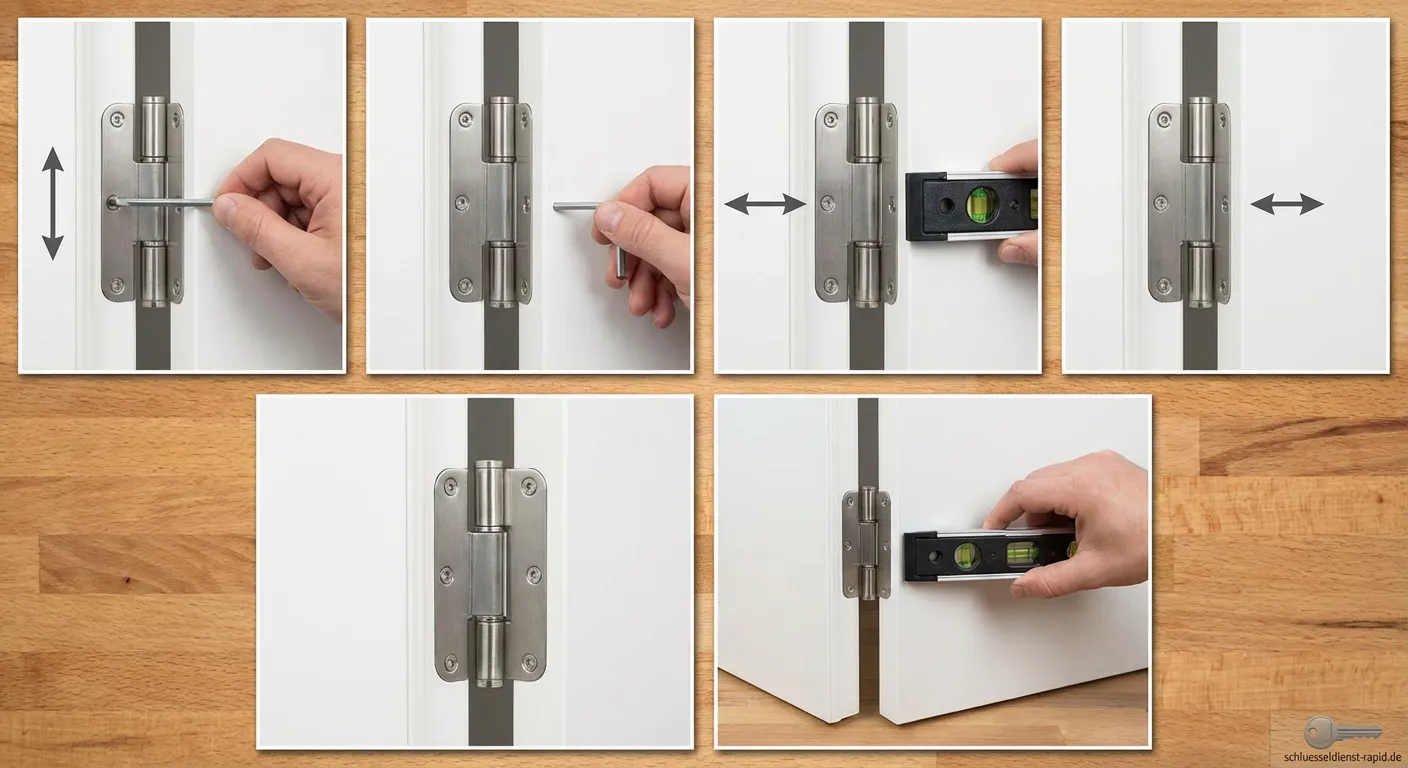 schluesseldienst-rapid.de